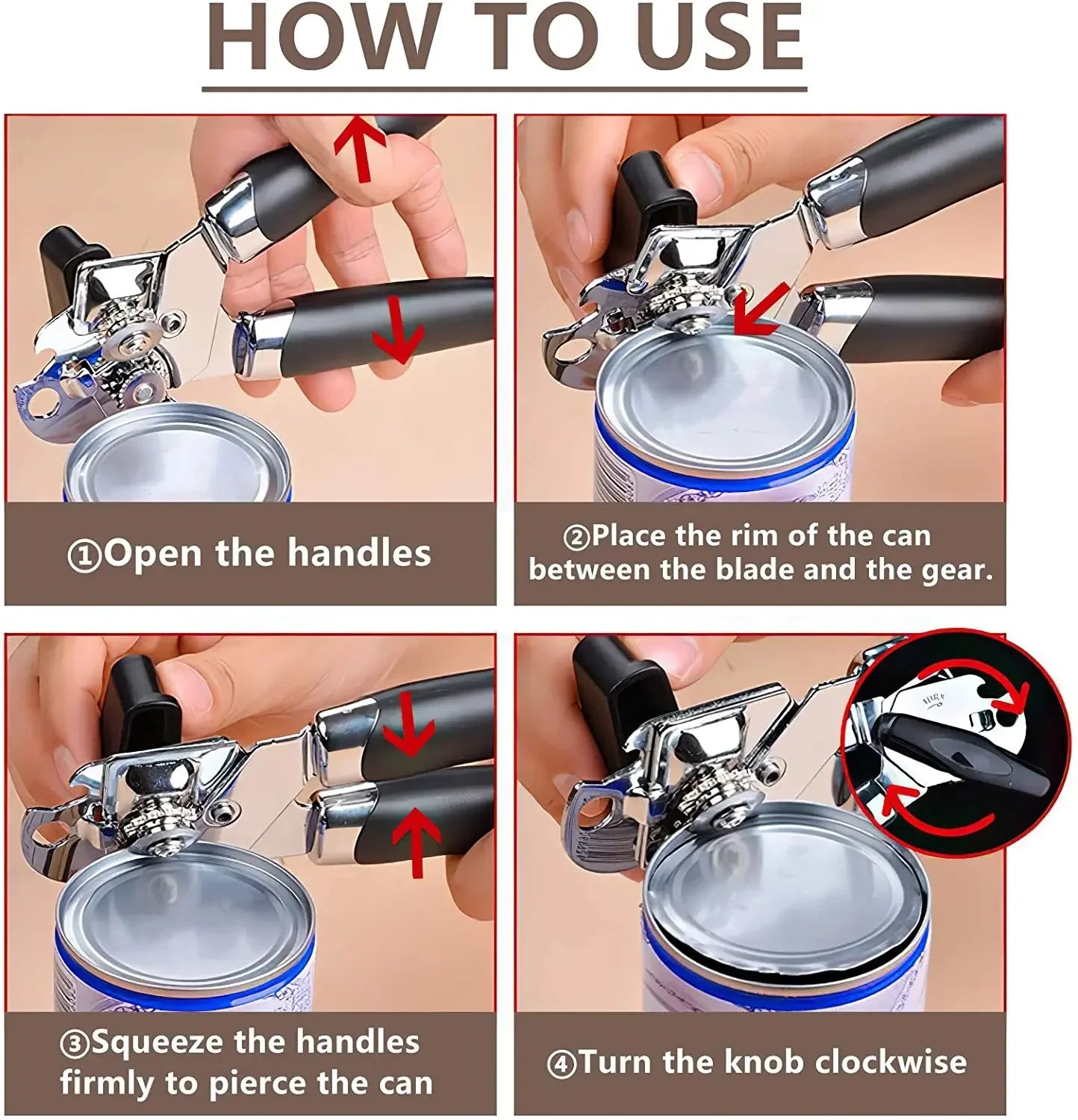 HOW TO USE

①Open the handles

②Place the rim of the can between the blade and the gear.

③Squeeze the handles firmly to pierce the can

④Turn the knob clockwise